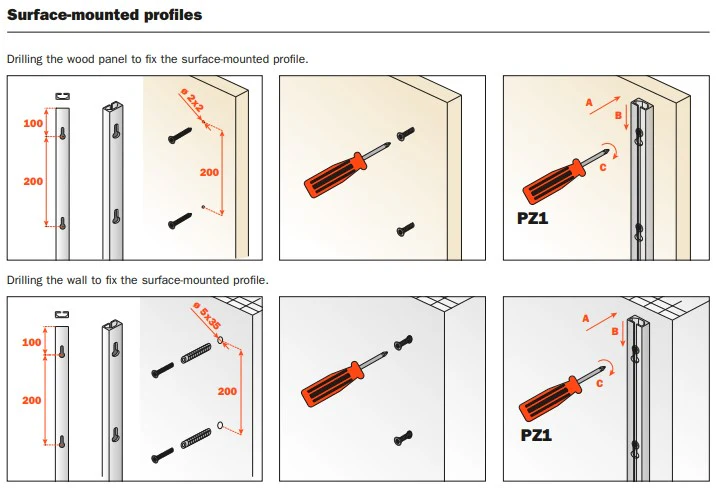 Surface-mounted profiles

Drilling the wood panel to fix the surface-mounted profile.

100

200

ø 2x2

200

A

B

C

PZ1

Drilling the wall to fix the surface-mounted profile.

100

200

ø 5x35

200

A

B

C

PZ1